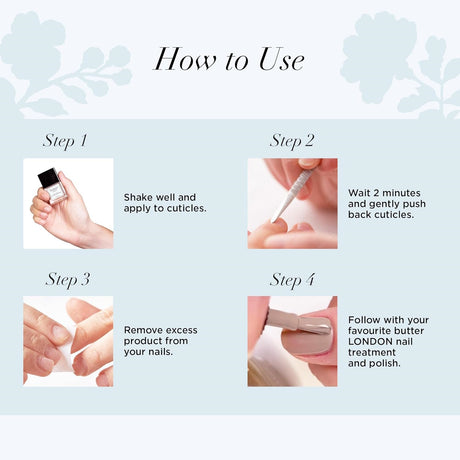 How to Use

Step 1

Shake well and apply to cuticles.

Step 2

Wait 2 minutes and gently push back cuticles.

Step 3

Remove excess product from your nails.

Step 4

Follow with your favourite butter LONDON nail treatment and polish.