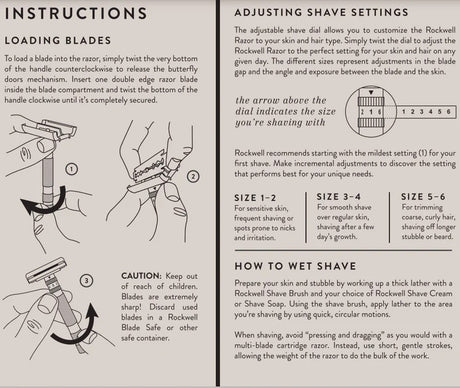 INSTRUCTIONS

LOADING BLADES

To load a blade into the razor, simply twist the very bottom of the handle counterclockwise to release the butterfly doors mechanism. Insert one double edge razor blade inside the blade compartment and twist the bottom of the handle clockwise until it's completely secured.

1

2

3

CAUTION: Keep out of reach of children. Blades are extremely sharp! Discard used blades in a Rockwell Blade Safe or other safe container.

ADJUSTING SHAVE SETTINGS

The adjustable shave dial allows you to customize the Rockwell Razor to your skin and hair type. Simply twist the dial to adjust the Rockwell Razor to the perfect setting for your skin and hair on any given day. The different sizes represent adjustments in the blade gap and the angle and exposure between the blade and the skin.

the arrow above the dial indicates the size you're shaving with

2 1 6

1 2 3 4 5 6

Rockwell recommends starting with the mildest setting (1) for your first shave. Make incremental adjustments to discover the setting that performs best for your unique needs.

SIZE 1–2
For sensitive skin, frequent shaving or spots prone to nicks and irritation.

SIZE 3–4
For smooth shave over regular skin, shaving after a few day's growth.

SIZE 5–6
For trimming coarse, curly hair, shaving off longer stubble or beard.

HOW TO WET SHAVE

Prepare your skin and stubble by working up a thick lather with a Rockwell Shave Brush and your choice of Rockwell Shave Cream or Shave Soap. Using the shave brush, apply lather to the area you're shaving by using quick, circular motions.

When shaving, avoid "pressing and dragging" as you would with a multi-blade cartridge razor. Instead, use short, gentle strokes, allowing the weight of the razor to do the bulk of the work.