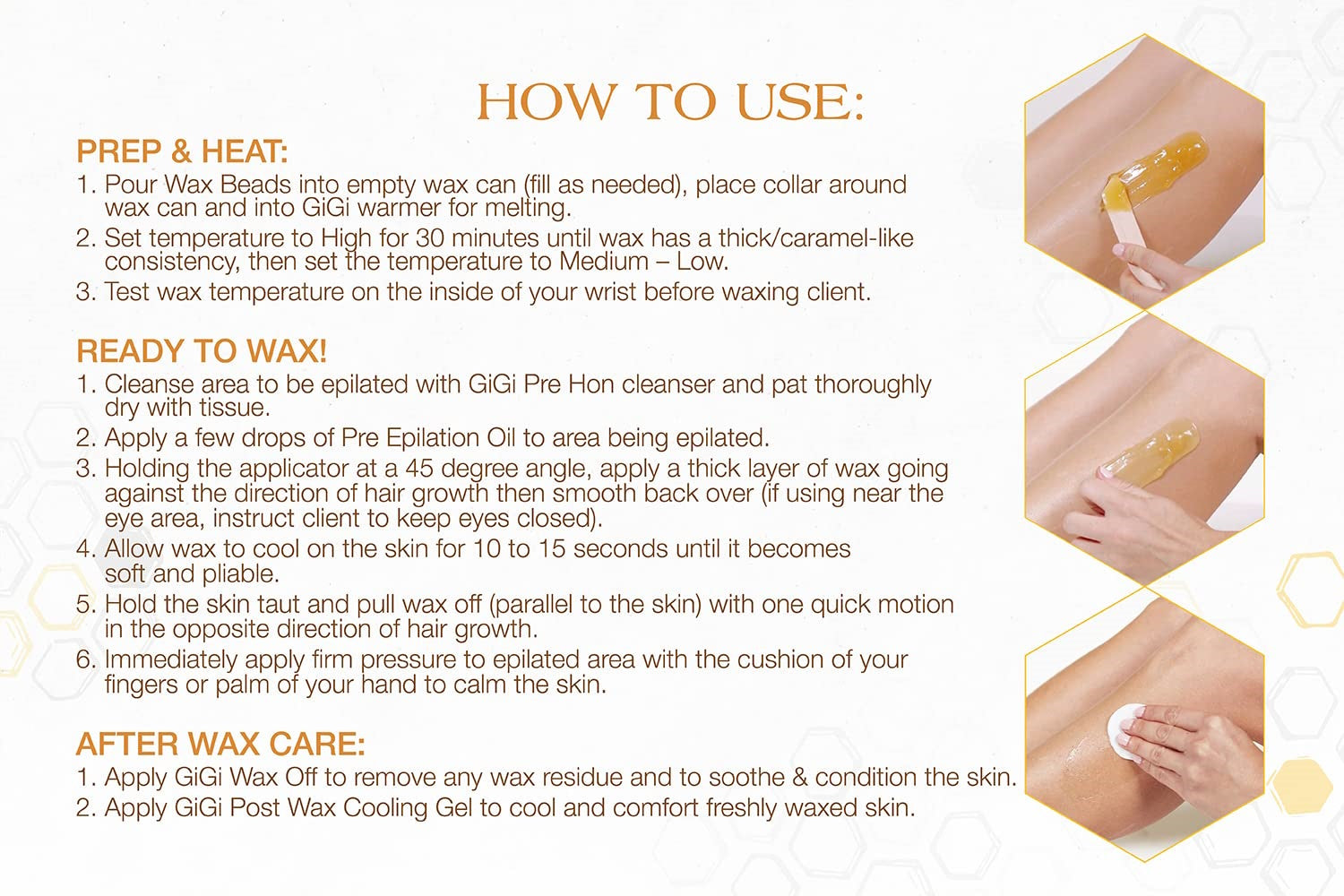 HOW TO USE:

PREP & HEAT:
1. Pour Wax Beads into empty wax can (fill as needed), place collar around wax can and into GiGi warmer for melting.
2. Set temperature to High for 30 minutes until wax has a thick/caramel-like consistency, then set the temperature to Medium – Low.
3. Test wax temperature on the inside of your wrist before waxing client.

READY TO WAX!
1. Cleanse area to be epilated with GiGi Pre Hon cleanser and pat thoroughly dry with tissue.
2. Apply a few drops of Pre Epilation Oil to area being epilated.
3. Holding the applicator at a 45 degree angle, apply a thick layer of wax going against the direction of hair growth then smooth back over (if using near the eye area, instruct client to keep eyes closed).
4. Allow wax to cool on the skin for 10 to 15 seconds until it becomes soft and pliable.
5. Hold the skin taut and pull wax off (parallel to the skin) with one quick motion in the opposite direction of hair growth.
6. Immediately apply firm pressure to epilated area with the cushion of your fingers or palm of your hand to calm the skin.

AFTER WAX CARE:
1. Apply GiGi Wax Off to remove any wax residue and to soothe & condition the skin.
2. Apply GiGi Post Wax Cooling Gel to cool and comfort freshly waxed skin.