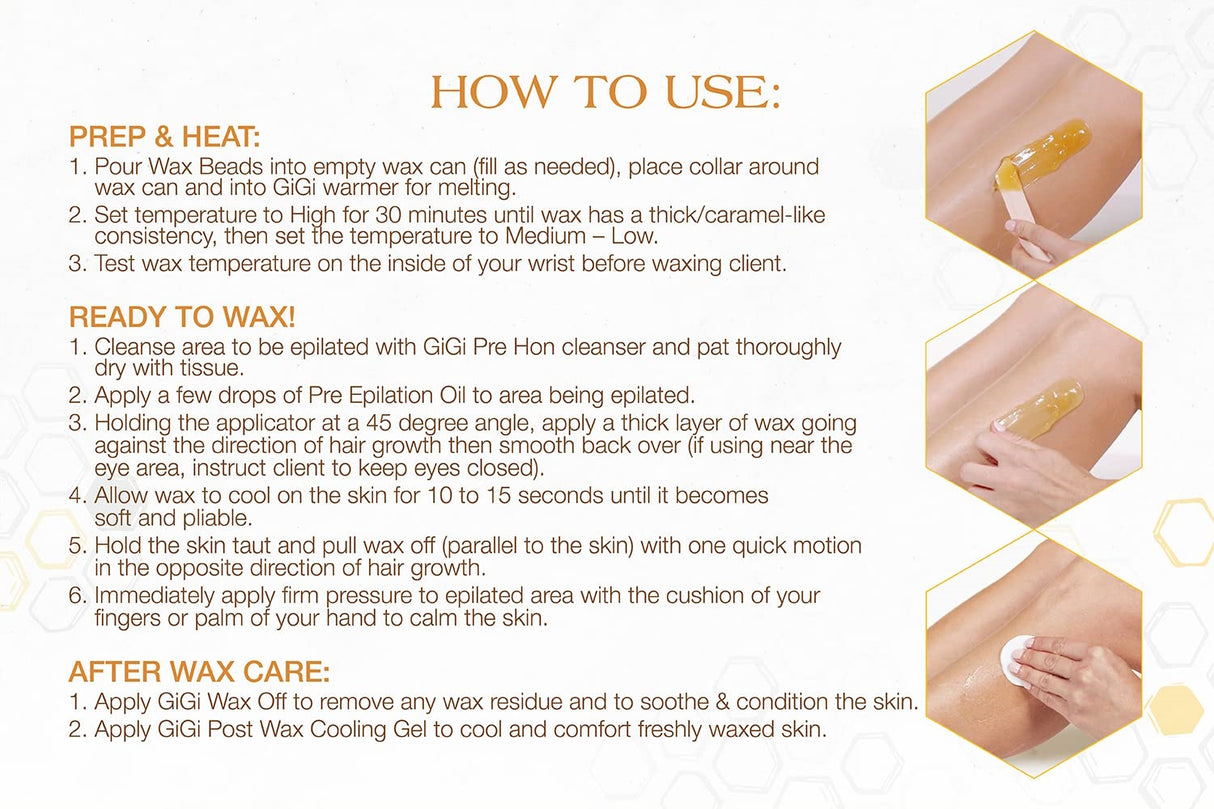 HOW TO USE:

PREP & HEAT:
1. Pour Wax Beads into empty wax can (fill as needed), place collar around wax can and into GiGi warmer for melting.
2. Set temperature to High for 30 minutes until wax has a thick/caramel-like consistency, then set the temperature to Medium – Low.
3. Test wax temperature on the inside of your wrist before waxing client.

READY TO WAX!
1. Cleanse area to be epilated with GiGi Pre Hon cleanser and pat thoroughly dry with tissue.
2. Apply a few drops of Pre Epilation Oil to area being epilated.
3. Holding the applicator at a 45 degree angle, apply a thick layer of wax going against the direction of hair growth then smooth back over (if using near the eye area, instruct client to keep eyes closed).
4. Allow wax to cool on the skin for 10 to 15 seconds until it becomes soft and pliable.
5. Hold the skin taut and pull wax off (parallel to the skin) with one quick motion in the opposite direction of hair growth.
6. Immediately apply firm pressure to epilated area with the cushion of your fingers or palm of your hand to calm the skin.

AFTER WAX CARE:
1. Apply GiGi Wax Off to remove any wax residue and to soothe & condition the skin.
2. Apply GiGi Post Wax Cooling Gel to cool and comfort freshly waxed skin.