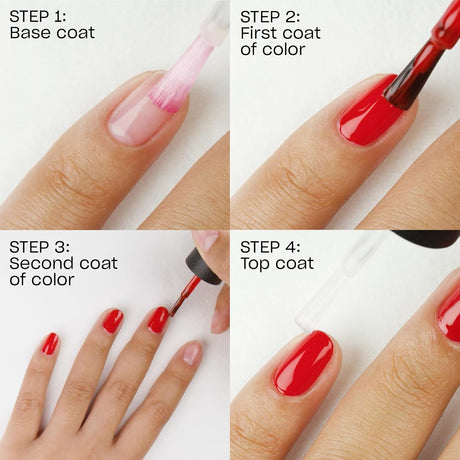 STEP 1:
Base coat

STEP 2:
First coat of color

STEP 3:
Second coat of color

STEP 4:
Top coat